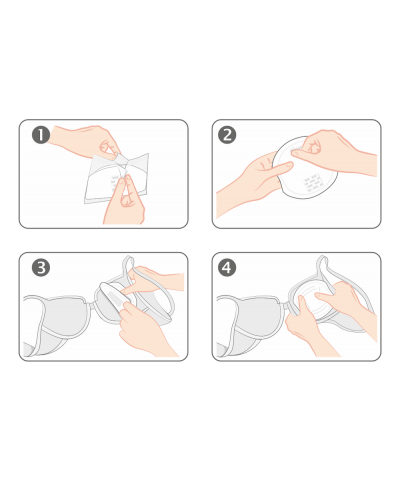 1

2

3

4